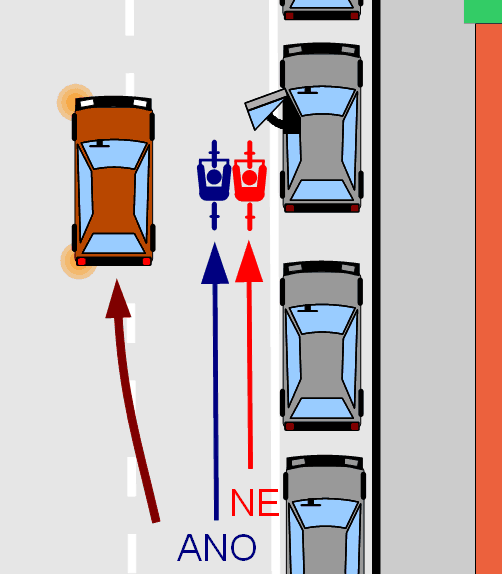 NE
ANO